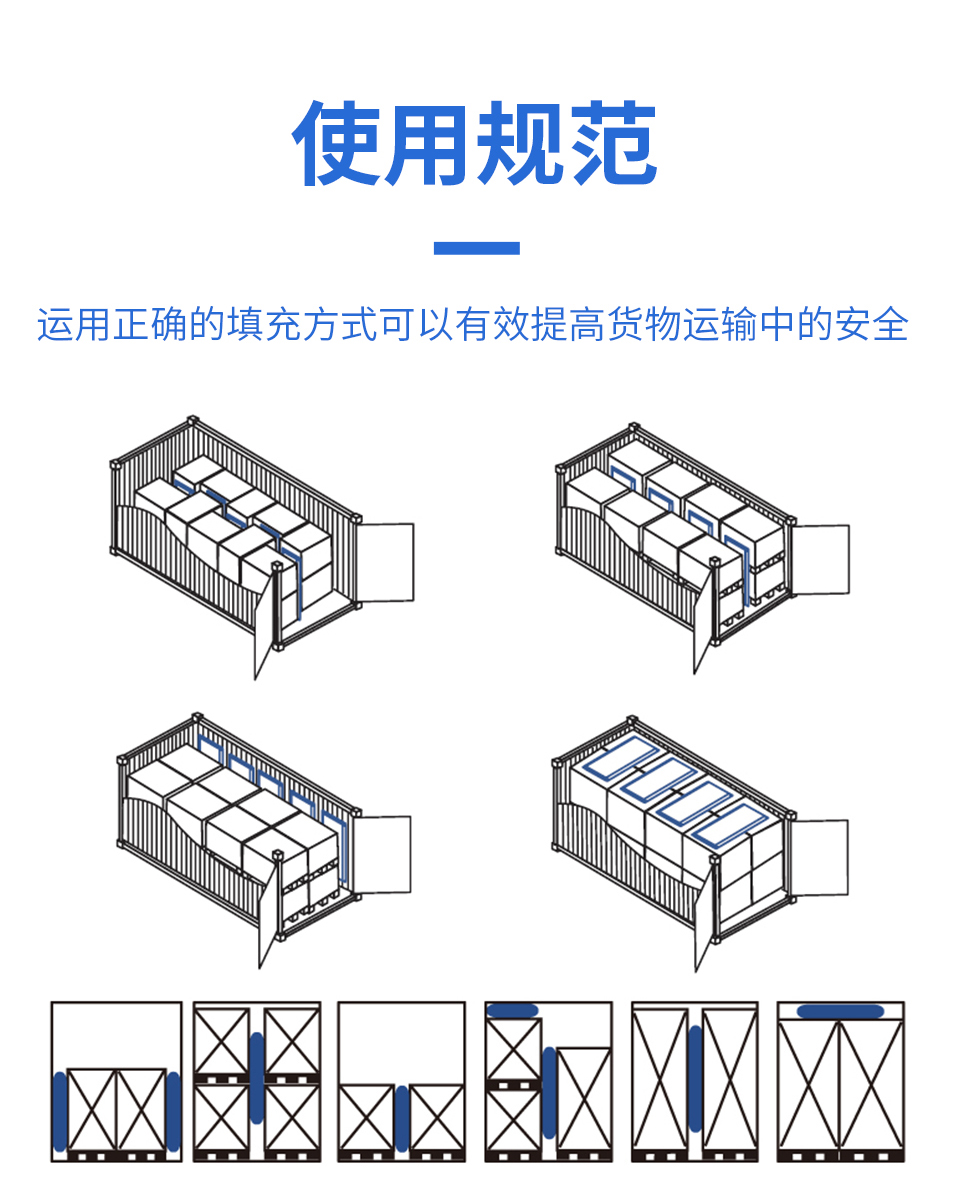 使用规范

运用正确的填充方式可以有效提高货物运输中的安全