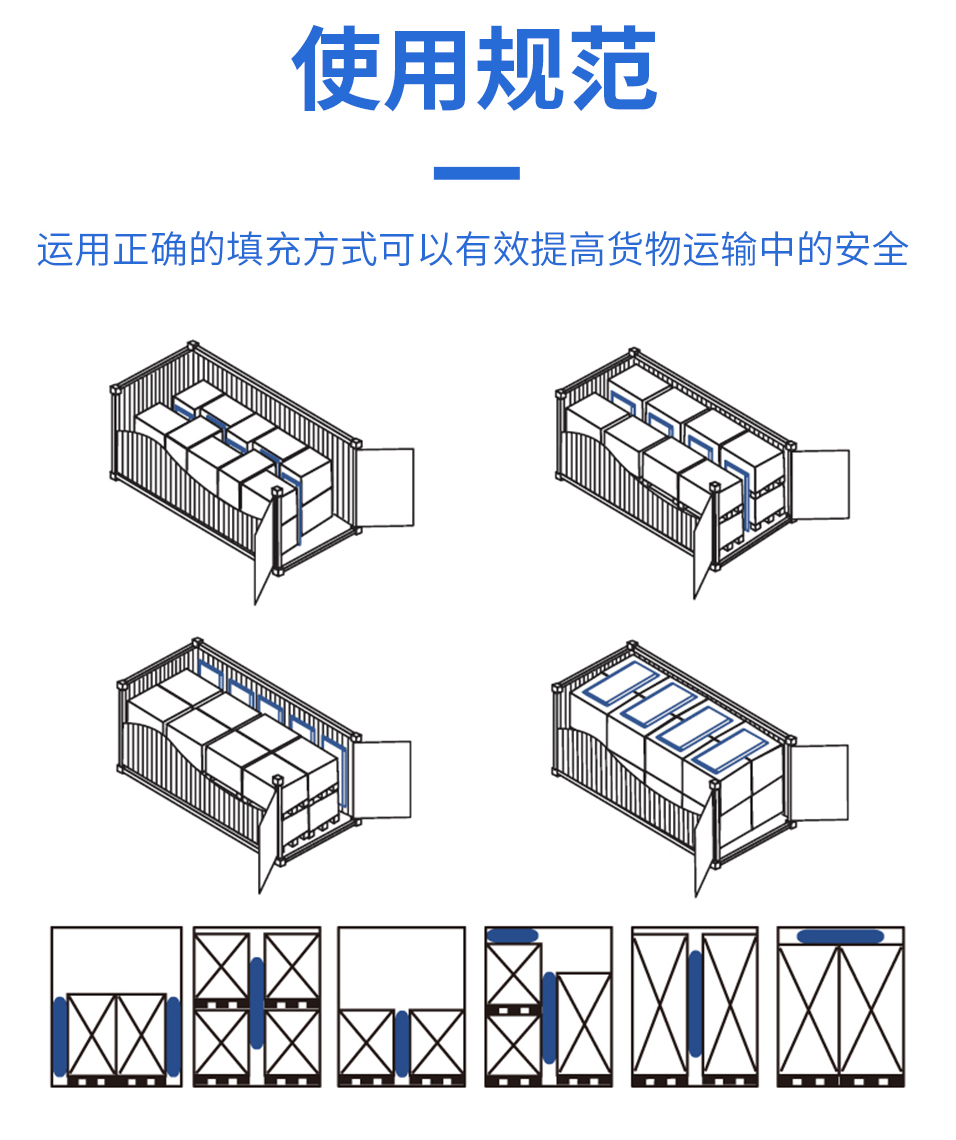 使用规范

运用正确的填充方式可以有效提高货物运输中的安全