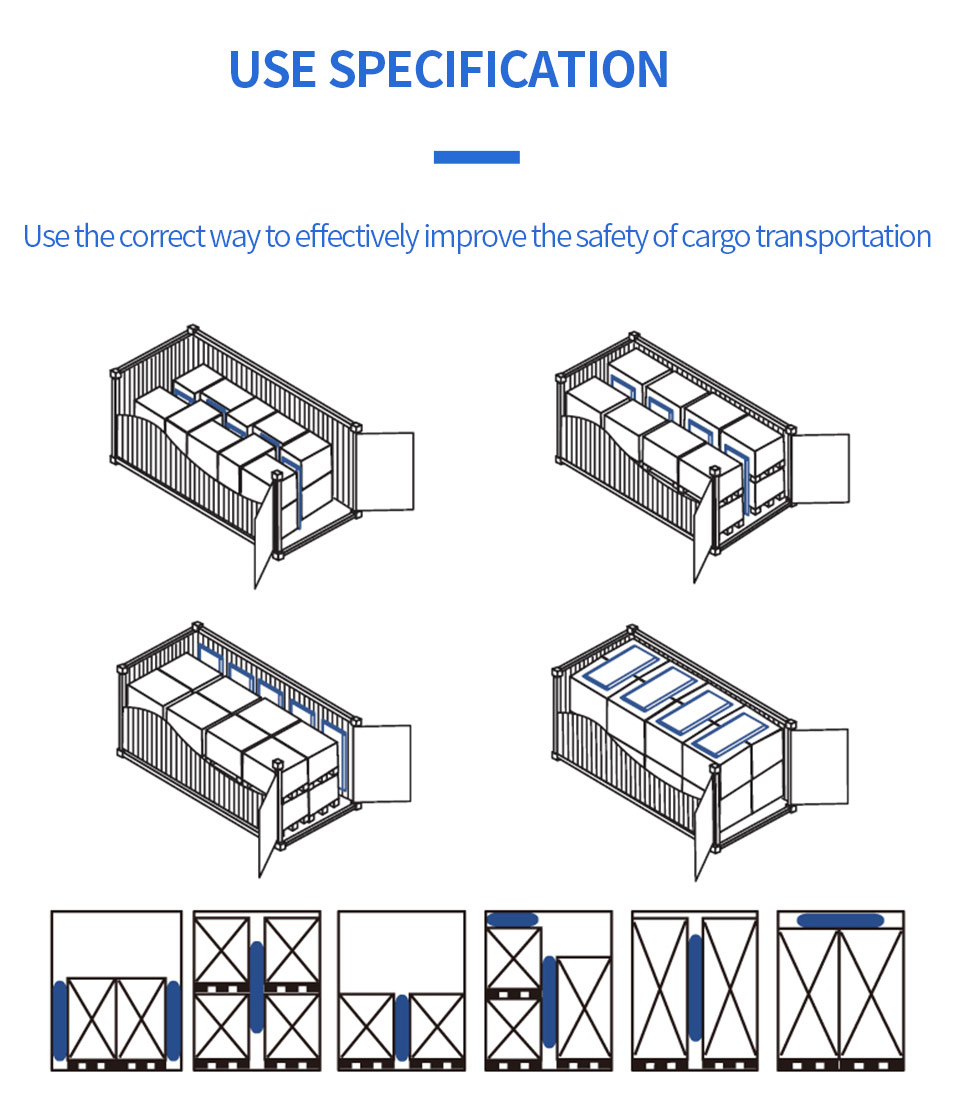 USE SPECIFICATION

Use the correct way to effectively improve the safety of cargo transportation